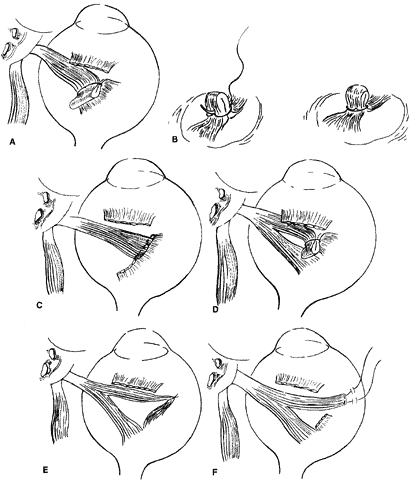 A

B

C

D

E

F